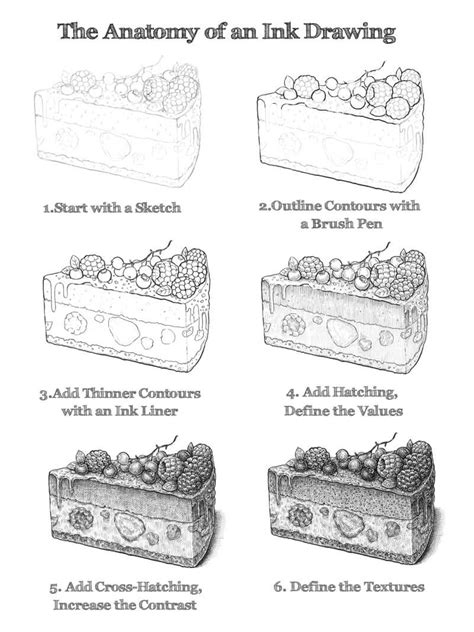 The Anatomy of an Ink Drawing

1.Start with a Sketch

2.Outline Contours with a Brush Pen

3.Add Thinner Contours with an Ink Liner

4. Add Hatching, Define the Values

5. Add Cross-Hatching, Increase the Contrast

6. Define the Textures