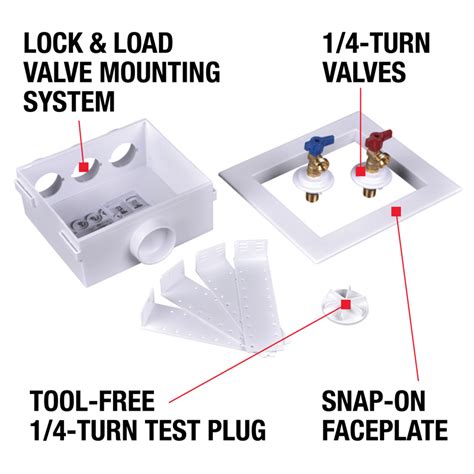 LOCK & LOAD VALVE MOUNTING SYSTEM

1/4-TURN VALVES

TOOL-FREE 1/4-TURN TEST PLUG

SNAP-ON FACEPLATE