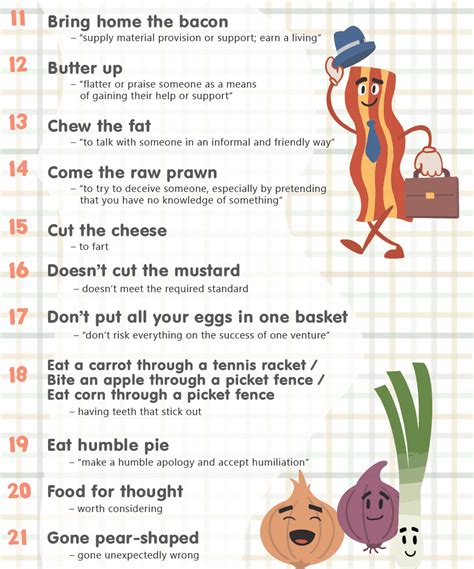 11 Bring home the bacon
– "supply material provision or support; earn a living"

12 Butter up
– "flatter or praise someone as a means of gaining their help or support"

13 Chew the fat
– "to talk with someone in an informal and friendly way"

14 Come the raw prawn
– "to try to deceive someone, especially by pretending that you have no knowledge of something"

15 Cut the cheese
– to fart

16 Doesn't cut the mustard
– doesn't meet the required standard

17 Don't put all your eggs in one basket
– "don't risk everything on the success of one venture"

18 Eat a carrot through a tennis racket / Bite an apple through a picket fence / Eat corn through a picket fence
– having teeth that stick out

19 Eat humble pie
– "make a humble apology and accept humiliation"

20 Food for thought
– worth considering

21 Gone pear-shaped
– gone unexpectedly wrong