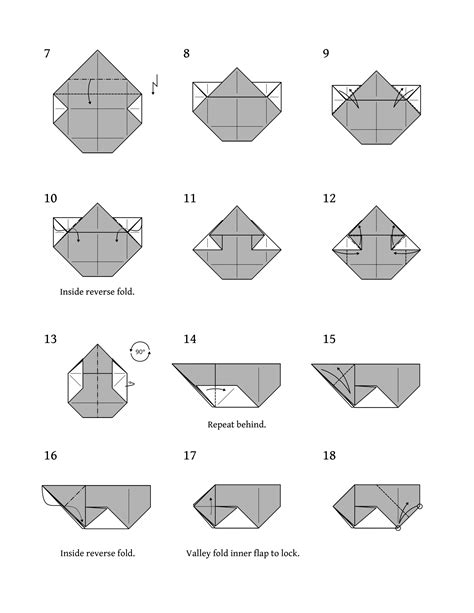 7

8

9

10

Inside reverse fold.

11

12

13

90°

14

Repeat behind.

15

16

Inside reverse fold.

17

Valley fold inner flap to lock.

18