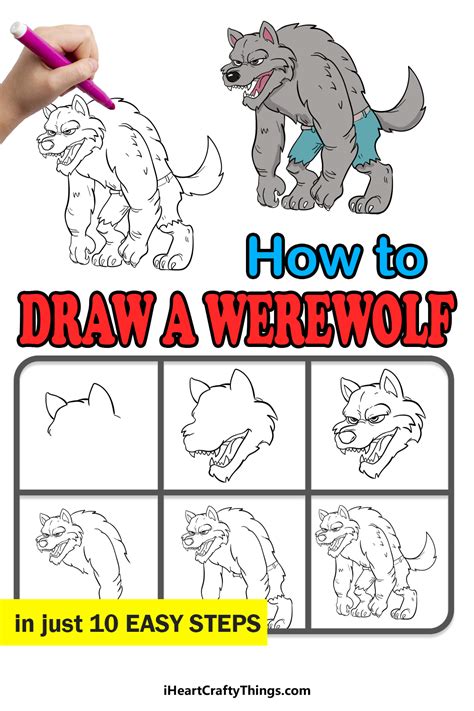 How to
DRAW A WEREWOLF

in just 10 EASY STEPS

iHeartCraftyThings.com