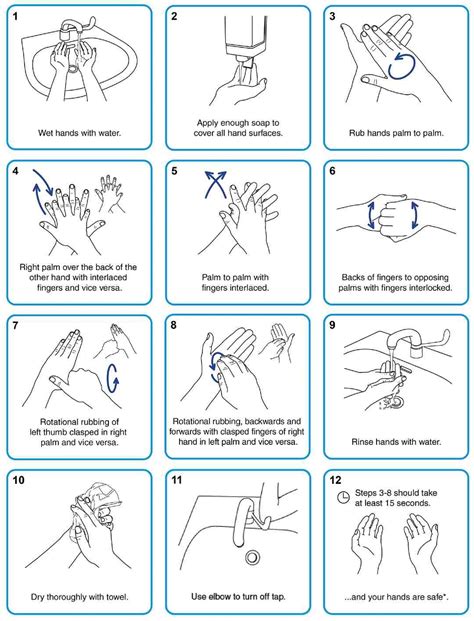 1

Wet hands with water.

2

Apply enough soap to cover all hand surfaces.

3

Rub hands palm to palm.

4

Right palm over the back of the other hand with interlaced fingers and vice versa.

5

Palm to palm with fingers interlaced.

6

Backs of fingers to opposing palms with fingers interlocked.

7

Rotational rubbing of left thumb clasped in right palm and vice versa.

8

Rotational rubbing, backwards and forwards with clasped fingers of right hand in left palm and vice versa.

9

Rinse hands with water.

10

Dry thoroughly with towel.

11

Use elbow to turn off tap.

12

Steps 3-8 should take at least 15 seconds.

...and your hands are safe*.