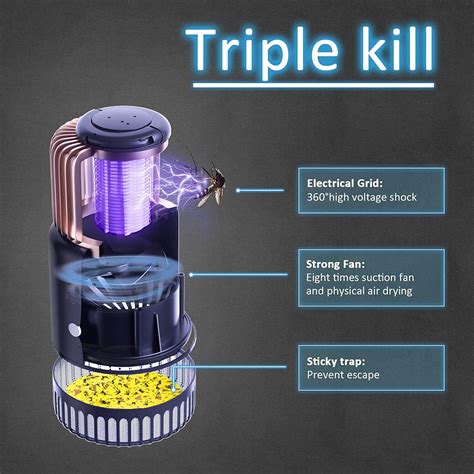 Triple kill

Electrical Grid:
360°high voltage shock

Strong Fan:
Eight times suction fan and physical air drying

Sticky trap:
Prevent escape