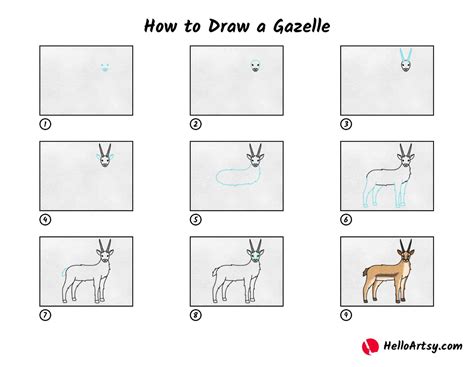 How to Draw a Gazelle

①

②

③

④

⑤

⑥

⑦

⑧

⑨

HelloArtsy.com