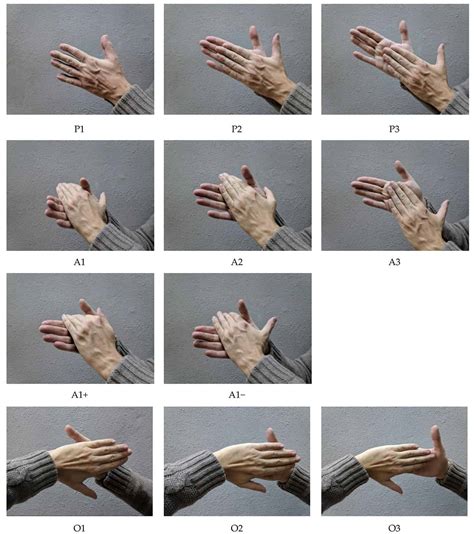 P1

P2

P3

A1

A2

A3

A1+

A1−

O1

O2

O3