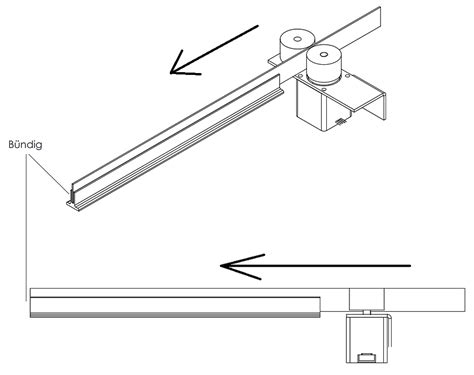 Bündig