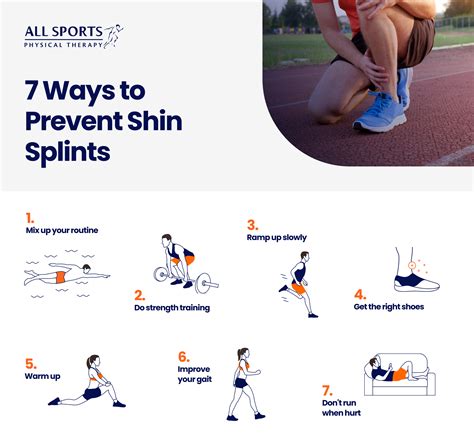 ALL SPORTS
PHYSICAL THERAPY

7 Ways to Prevent Shin Splints

1.
Mix up your routine

2.
Do strength training

3.
Ramp up slowly

4.
Get the right shoes

5.
Warm up

6.
Improve your gait

7.
Don't run when hurt