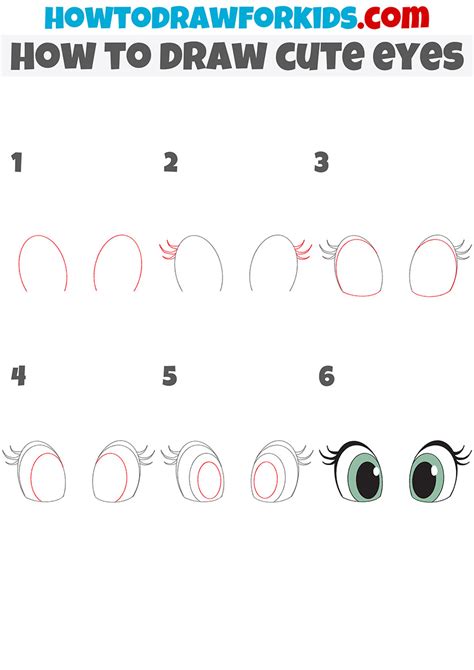 HOWTODRAWFORKIDS.com
HOW TO DRAW CUTE EYES

1

2

3

4

5

6