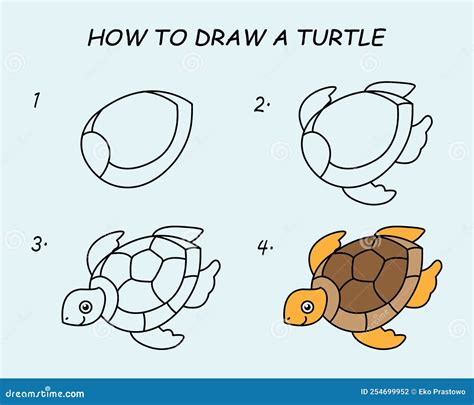 HOW TO DRAW A TURTLE

1

2.

3.

4.

dreamstime.com

ID 254699952 © Eko Prastowo