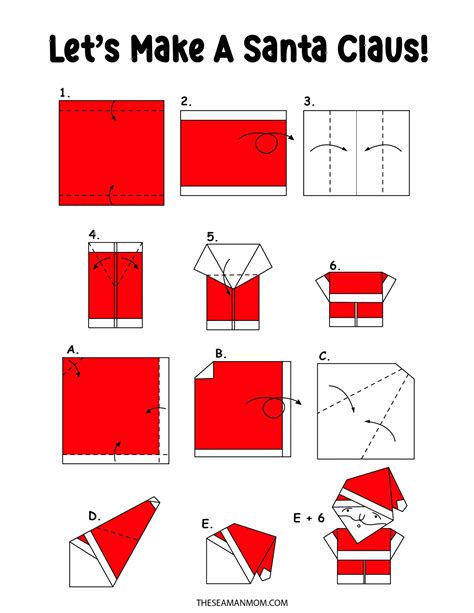 Let's Make A Santa Claus!

1.

2.

3.

4.

5.

6.

A.

B.

C.

D.

E.

E + 6

THESEAMANMOM.COM