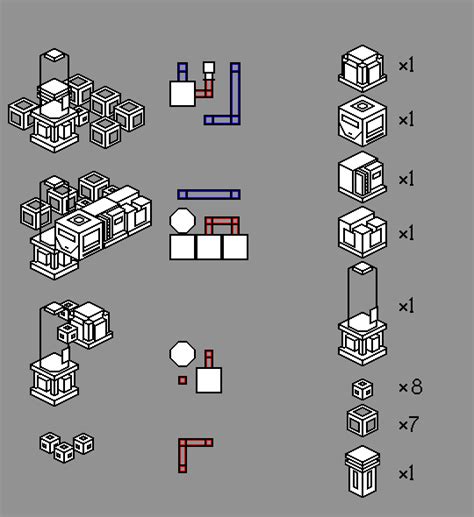 ×1

×1

×1

×1

×1

×8

×7

×1