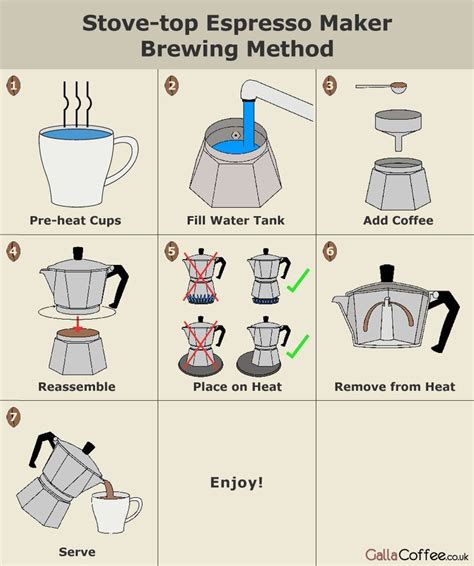 Stove-top Espresso Maker Brewing Method

1
Pre-heat Cups

2
Fill Water Tank

3
Add Coffee

4
Reassemble

5
Place on Heat

6
Remove from Heat

7
Serve

Enjoy!

GallaCoffee.co.uk