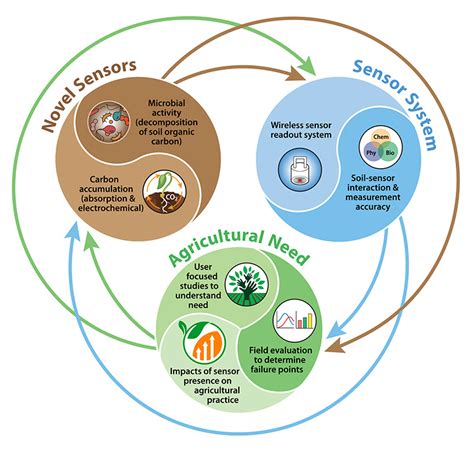 Novel Sensors

Microbial activity (decomposition of soil organic carbon)

Carbon accumulation (absorption & electrochemical)

$CO_2$

Sensor System

Wireless sensor readout system

Chem

Phy

Bio

Soil-sensor interaction & measurement accuracy

Agricultural Need

User focused studies to understand need

Field evaluation to determine failure points

Impacts of sensor presence on agricultural practice