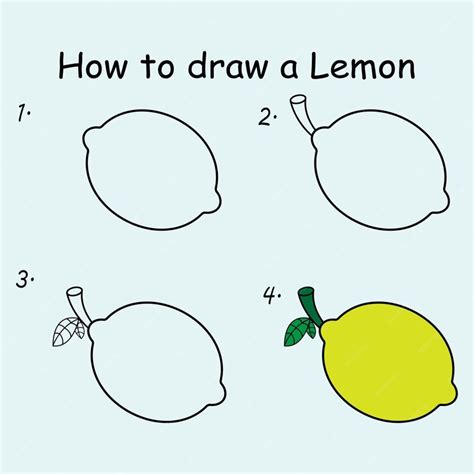 How to draw a Lemon

1.

2.

3.

4.