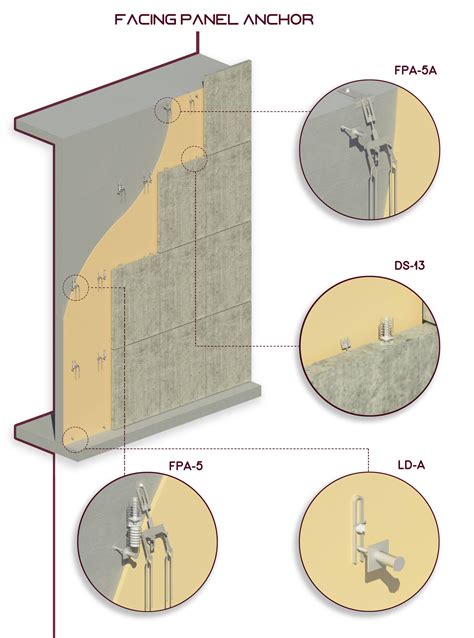 FACING PANEL ANCHOR

FPA-5A

DS-13

FPA-5

LD-A