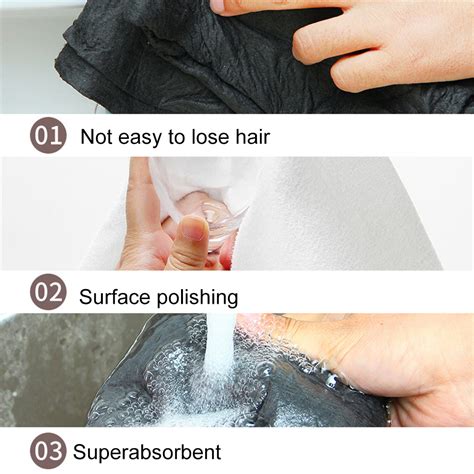 01 Not easy to lose hair

02 Surface polishing

03 Superabsorbent