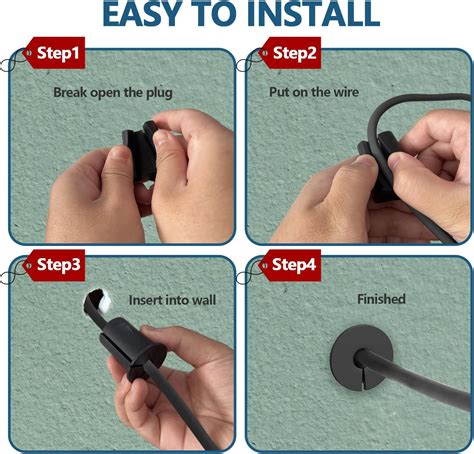 EASY TO INSTALL

Step1
Break open the plug

Step2
Put on the wire

Step3
Insert into wall

Step4
Finished