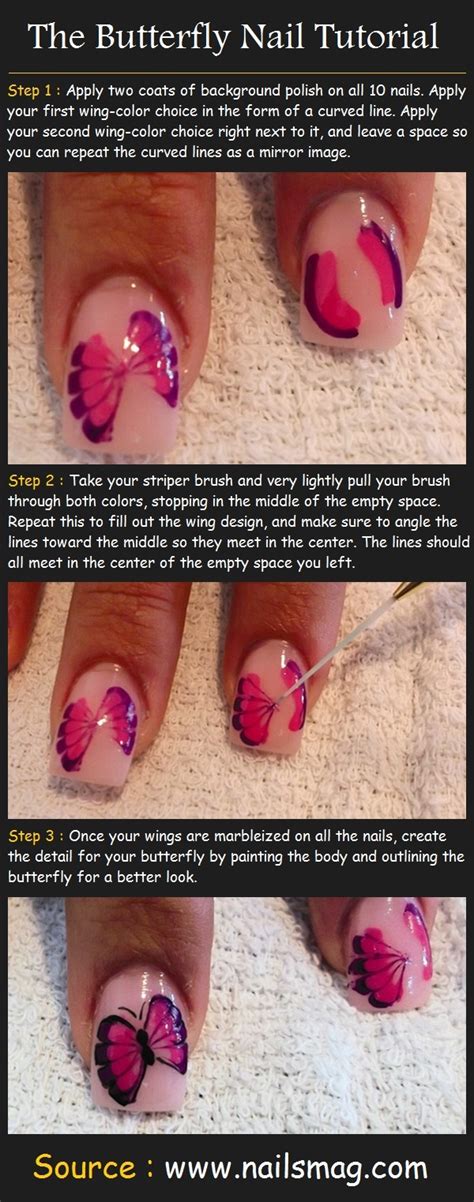 The Butterfly Nail Tutorial

Step 1 : Apply two coats of background polish on all 10 nails. Apply your first wing-color choice in the form of a curved line. Apply your second wing-color choice right next to it, and leave a space so you can repeat the curved lines as a mirror image.

Step 2 : Take your striper brush and very lightly pull your brush through both colors, stopping in the middle of the empty space. Repeat this to fill out the wing design, and make sure to angle the lines toward the middle so they meet in the center. The lines should all meet in the center of the empty space you left.

Step 3 : Once your wings are marbleized on all the nails, create the detail for your butterfly by painting the body and outlining the butterfly for a better look.

Source : www.nailsmag.com