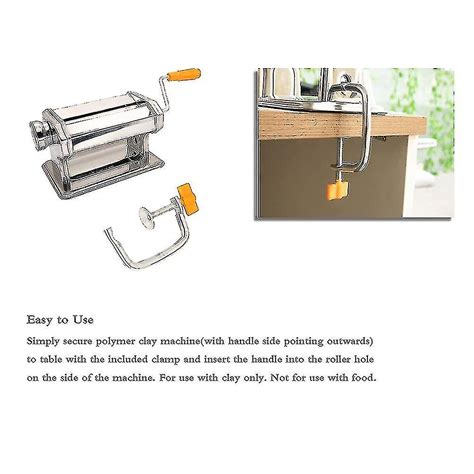 Easy to Use

Simply secure polymer clay machine(with handle side pointing outwards) to table with the included clamp and insert the handle into the roller hole on the side of the machine. For use with clay only. Not for use with food.