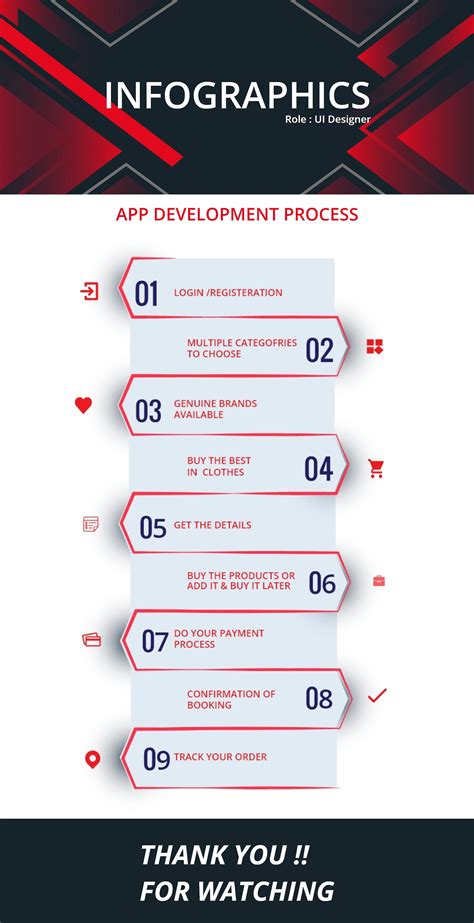 INFOGRAPHICS
Role : UI Designer

APP DEVELOPMENT PROCESS

01 LOGIN /REGISTERATION

MULTIPLE CATEGOFRIES TO CHOOSE 02

03 GENUINE BRANDS AVAILABLE

BUY THE BEST IN CLOTHES 04

05 GET THE DETAILS

BUY THE PRODUCTS OR ADD IT & BUY IT LATER 06

07 DO YOUR PAYMENT PROCESS

CONFIRMATION OF BOOKING 08

09 TRACK YOUR ORDER

THANK YOU !!
FOR WATCHING