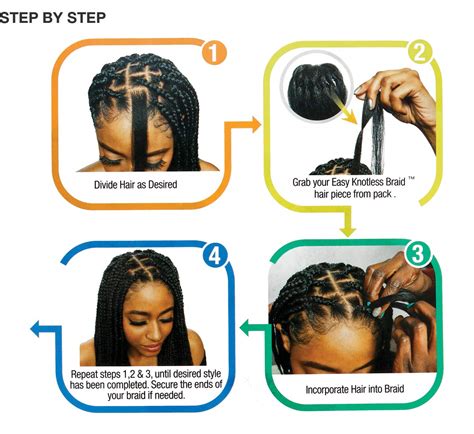 STEP BY STEP

1

Divide Hair as Desired

2

Grab your Easy Knotless Braid ™ hair piece from pack .

3

Incorporate Hair into Braid

4

Repeat steps 1,2 & 3, until desired style has been completed. Secure the ends of your braid if needed.