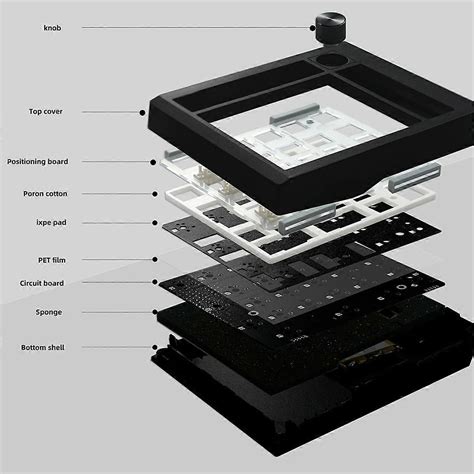 knob

Top cover

Positioning board

Poron cotton

ixpe pad

PET film

Circuit board

Sponge

Bottom shell