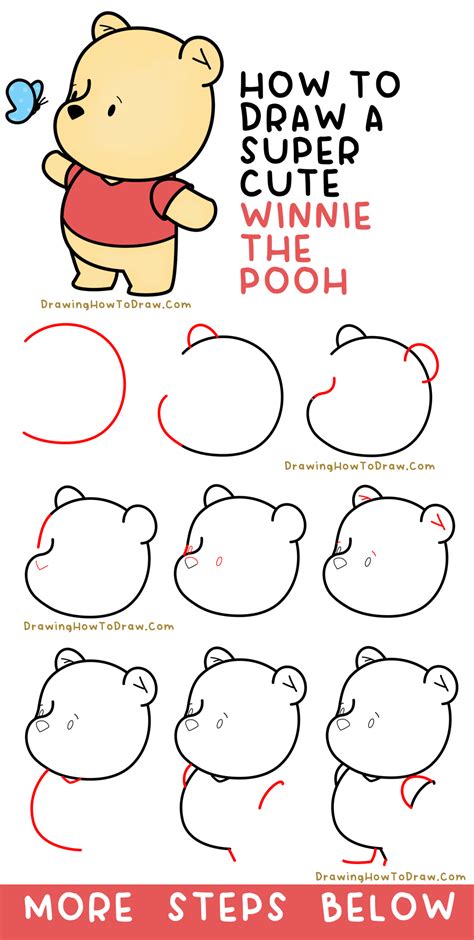 HOW TO DRAW A SUPER CUTE WINNIE THE POOH

DrawingHowToDraw.Com

DrawingHowToDraw.Com

DrawingHowToDraw.Com

DrawingHowToDraw.Com

MORE STEPS BELOW