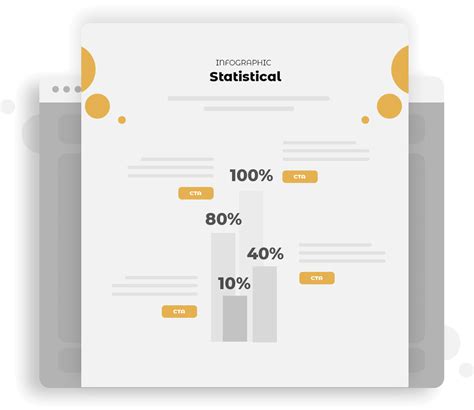 INFOGRAPHIC
Statistical

100%
CTA
CTA
80%
40%
CTA
10%
CTA