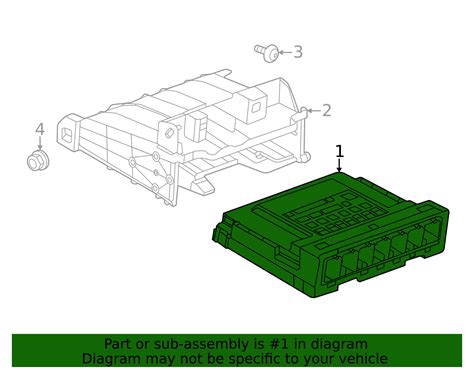 3

2

4

1

Part or sub-assembly is #1 in diagram
Diagram may not be specific to your vehicle