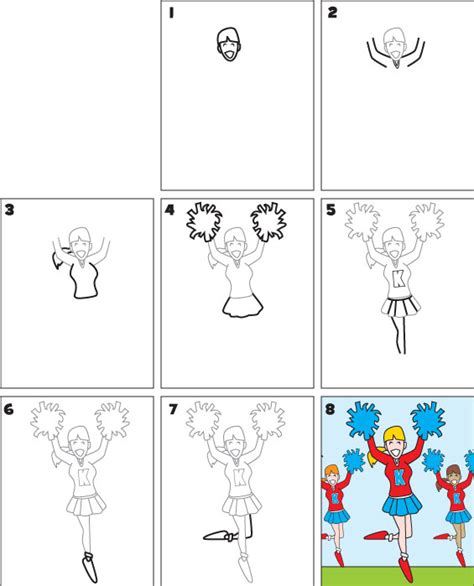 1

2

3

4

5

K

6

K

7

K

8

K

K

K