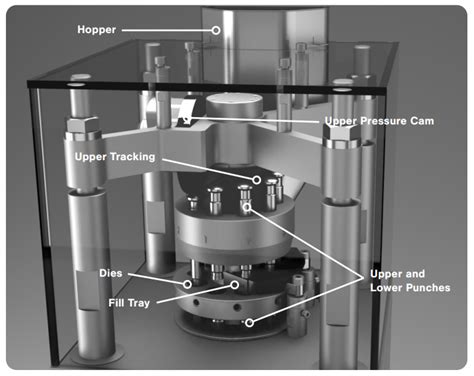 Hopper

Upper Pressure Cam

Upper Tracking

Dies

Fill Tray

Upper and Lower Punches