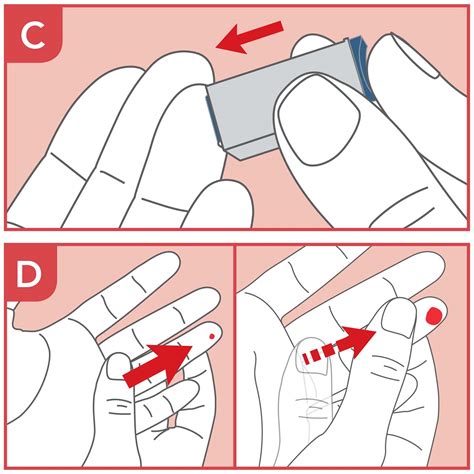 C

D