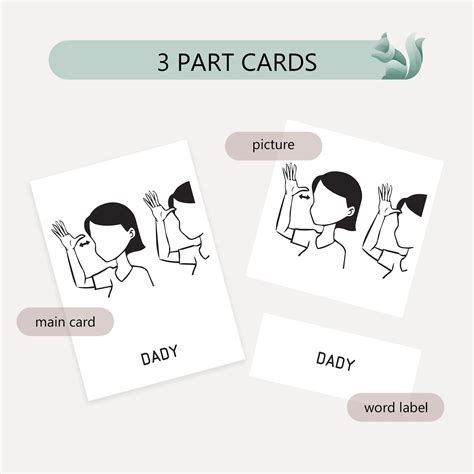 3 PART CARDS

picture

main card

DADY

DADY

word label