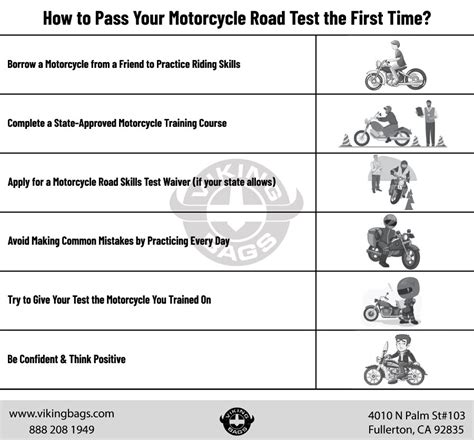 How to Pass Your Motorcycle Road Test the First Time?

Borrow a Motorcycle from a Friend to Practice Riding Skills

Complete a State-Approved Motorcycle Training Course

Apply for a Motorcycle Road Skills Test Waiver (if your state allows)

Avoid Making Common Mistakes by Practicing Every Day

Try to Give Your Test the Motorcycle You Trained On

Be Confident & Think Positive

VIKING BAGS

www.vikingbags.com
888 208 1949

VIKING BAGS

4010 N Palm St#103
Fullerton, CA 92835