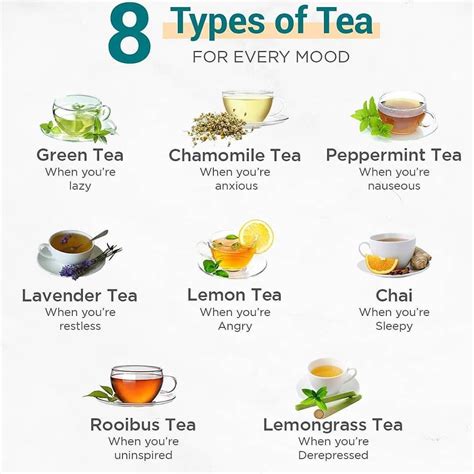 8 Types of Tea

FOR EVERY MOOD

Green Tea
When you're lazy

Chamomile Tea
When you're anxious

Peppermint Tea
When you're nauseous

Lavender Tea
When you're restless

Lemon Tea
When you're Angry

Chai
When you're Sleepy

Rooibus Tea
When you're uninspired

Lemongrass Tea
When you're Derepressed