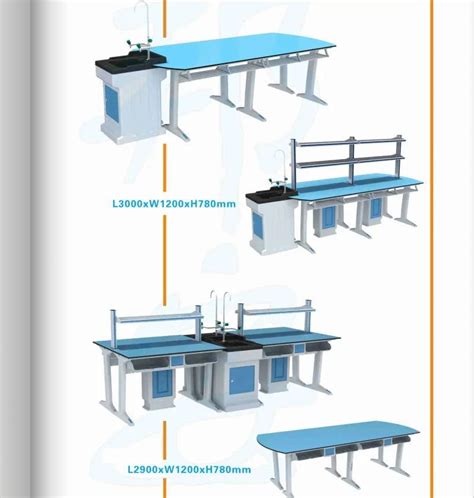 L3000xW1200xH780mm

L2900xW1200xH780mm