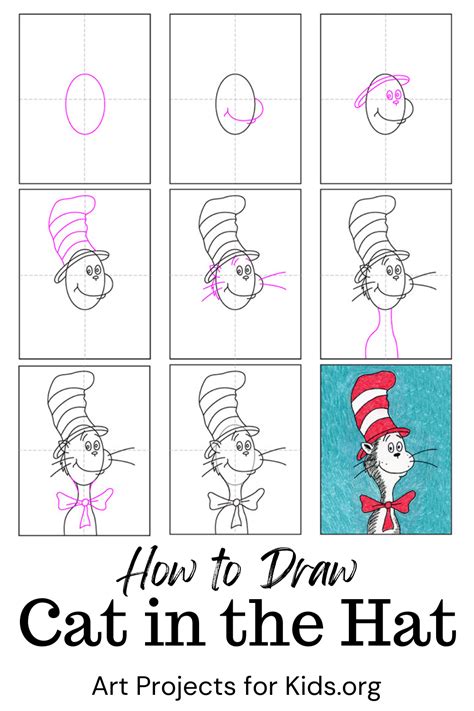 How to Draw
Cat in the Hat

Art Projects for Kids.org