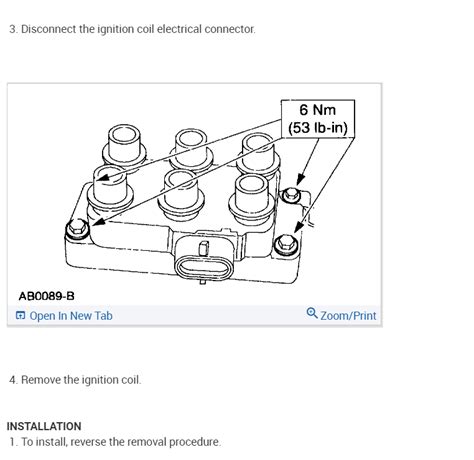 3. Disconnect the ignition coil electrical connector.

6 Nm
(53 lb-in)

AB0089-B

Open In New Tab

Zoom/Print

4. Remove the ignition coil.

INSTALLATION

1. To install, reverse the removal procedure.