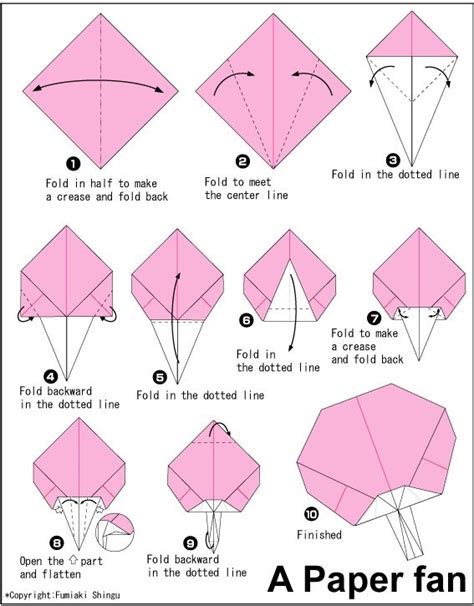 ❶
Fold in half to make a crease and fold back

❷
Fold to meet the center line

❸
Fold in the dotted line

❹
Fold backward in the dotted line

❺
Fold in the dotted line

❻
Fold in the dotted line

❼
Fold to make a crease and fold back

❽
Open the ⇧ part and flatten

❾
Fold backward in the dotted line

❿
Finished

A Paper fan

*Copyright:Fumiaki Shingu