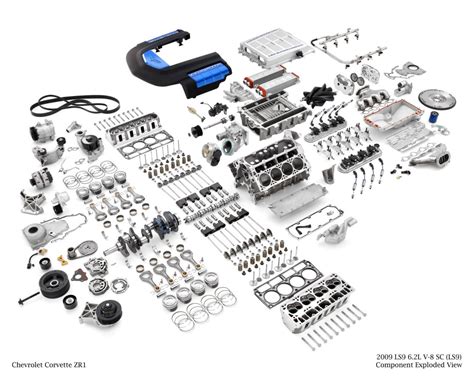 Chevrolet Corvette ZR1

2009 LS9 6.2L V-8 SC (LS9)
Component Exploded View