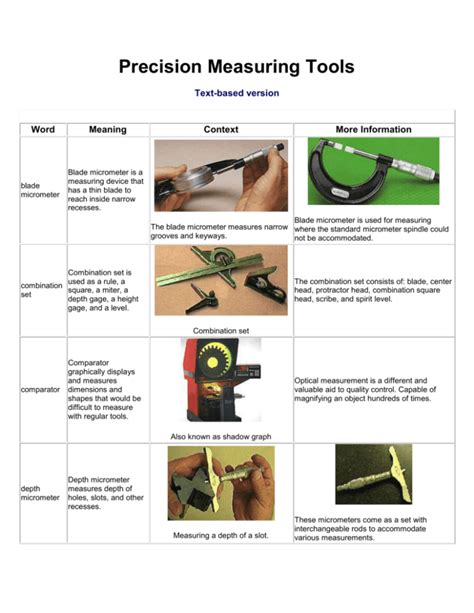 Precision Measuring Tools

Text-based version

| Word | Meaning | Context | More Information |
|---|---|---|---|
| blade micrometer | Blade micrometer is a measuring device that has a thin blade to reach inside narrow recesses. | The blade micrometer measures narrow grooves and keyways. | Blade micrometer is used for measuring where the standard micrometer spindle could not be accommodated. |
| combination set | Combination set is used as a rule, a square, a miter, a depth gage, a height gage, and a level. | Combination set | The combination set consists of: blade, center head, protractor head, combination square head, scribe, and spirit level. |
| comparator | Comparator graphically displays and measures dimensions and shapes that would be difficult to measure with regular tools. | Also known as shadow graph | Optical measurement is a different and valuable aid to quality control. Capable of magnifying an object hundreds of times. |
| depth micrometer | Depth micrometer measures depth of holes, slots, and other recesses. | Measuring a depth of a slot. | These micrometers come as a set with interchangeable rods to accommodate various measurements. |