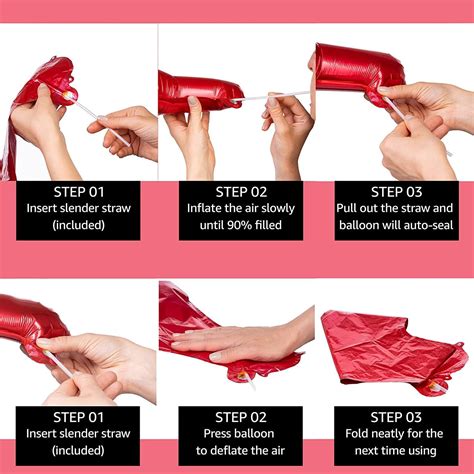 STEP 01
Insert slender straw (included)

STEP 02
Inflate the air slowly until 90% filled

STEP 03
Pull out the straw and balloon will auto-seal

STEP 01
Insert slender straw (included)

STEP 02
Press balloon to deflate the air

STEP 03
Fold neatly for the next time using