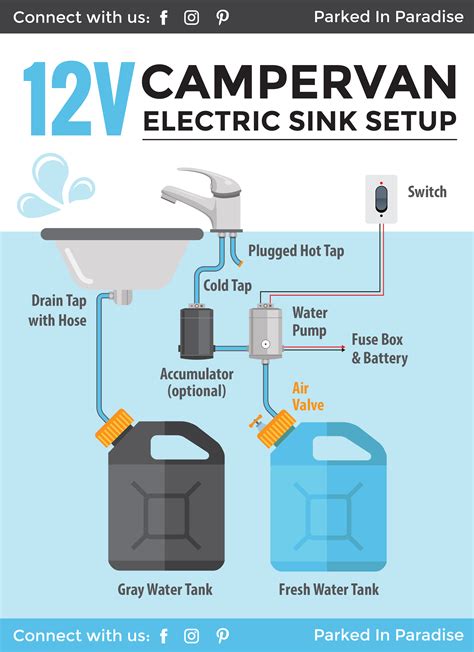 Connect with us: Parked In Paradise

12V CAMPERVAN ELECTRIC SINK SETUP

Switch

Plugged Hot Tap

Cold Tap

Drain Tap with Hose

Water Pump

Fuse Box & Battery

Accumulator (optional)

Air Valve

Gray Water Tank

Fresh Water Tank

Connect with us: Parked In Paradise