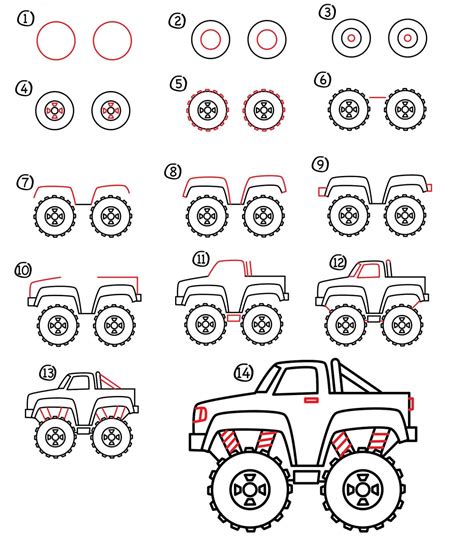 1

2

3

4

5

6

7

8

9

10

11

12

13

14