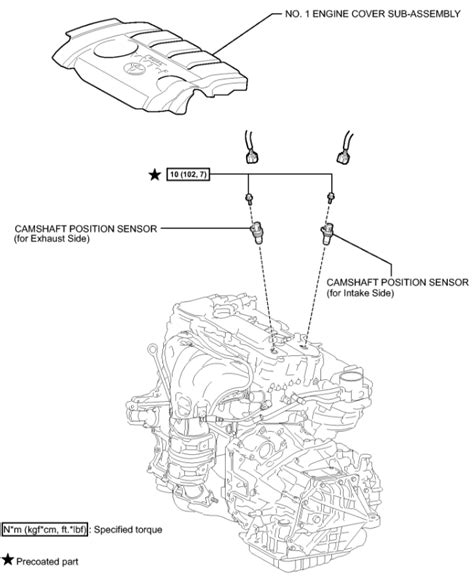 NO. 1 ENGINE COVER SUB-ASSEMBLY

★ 10 (102, 7)

CAMSHAFT POSITION SENSOR
(for Exhaust Side)

CAMSHAFT POSITION SENSOR
(for Intake Side)

N*m (kgf*cm, ft.*lbf) : Specified torque

★ Precoated part