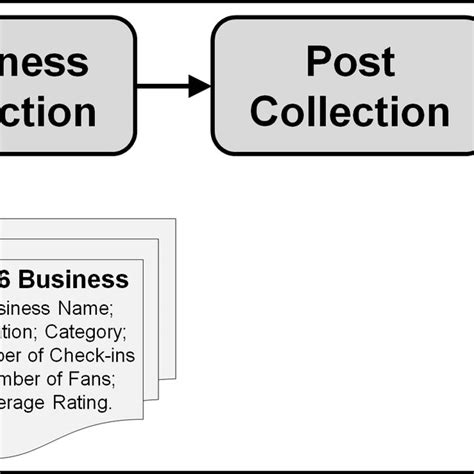 ness
ction

Post Collection

6 Business
siness Name;
tion; Category;
ber of Check-ins
mber of Fans;
erage Rating.