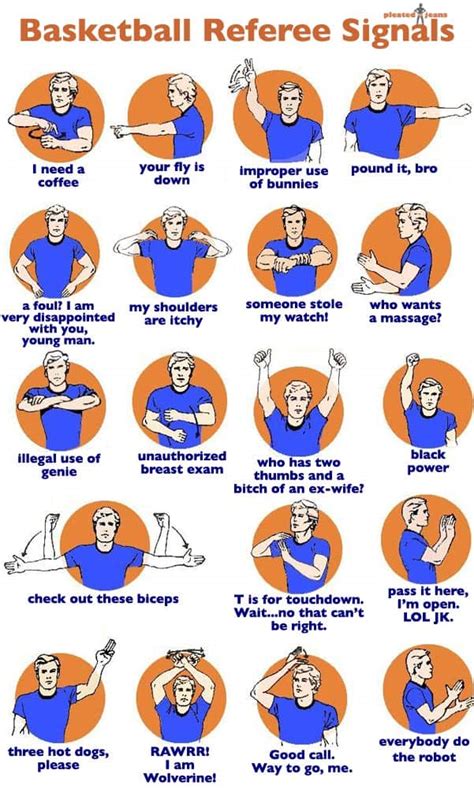 pleated jeans

Basketball Referee Signals

I need a coffee

your fly is down

improper use of bunnies

pound it, bro

a foul? I am very disappointed with you, young man.

my shoulders are itchy

someone stole my watch!

who wants a massage?

illegal use of genie

unauthorized breast exam

who has two thumbs and a bitch of an ex-wife?

black power

check out these biceps

T is for touchdown. Wait...no that can't be right.

pass it here, I'm open. LOL JK.

three hot dogs, please

RAWRR! I am Wolverine!

Good call. Way to go, me.

everybody do the robot