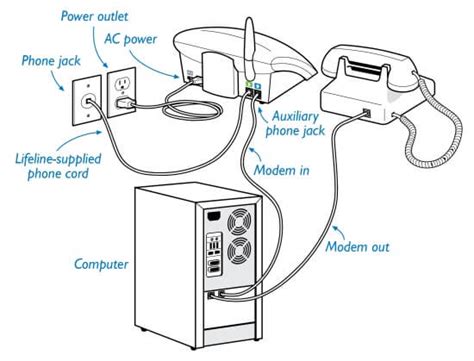 Power outlet
AC power
Phone jack
Auxiliary phone jack
Lifeline-supplied phone cord
Modem in
Modem out
Computer