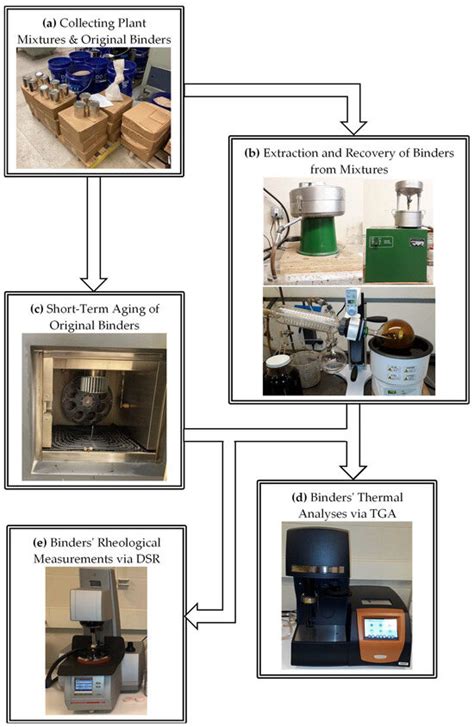 (a) Collecting Plant Mixtures & Original Binders

(b) Extraction and Recovery of Binders from Mixtures

(c) Short-Term Aging of Original Binders

(d) Binders' Thermal Analyses via TGA

(e) Binders' Rheological Measurements via DSR