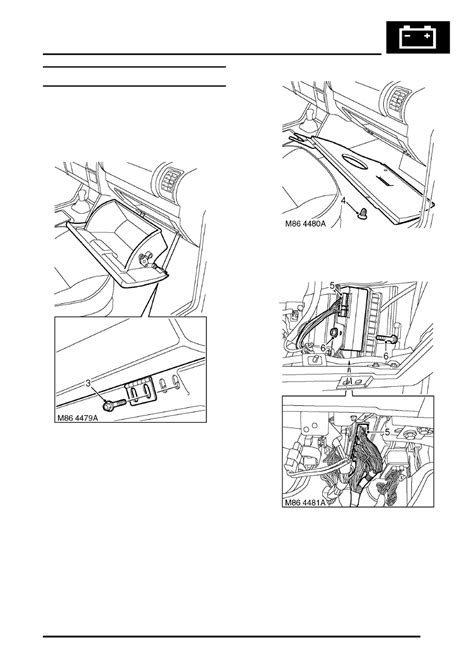 − +

3

M86 4479A

4

M86 4480A

5

6

6

5

M86 4481A